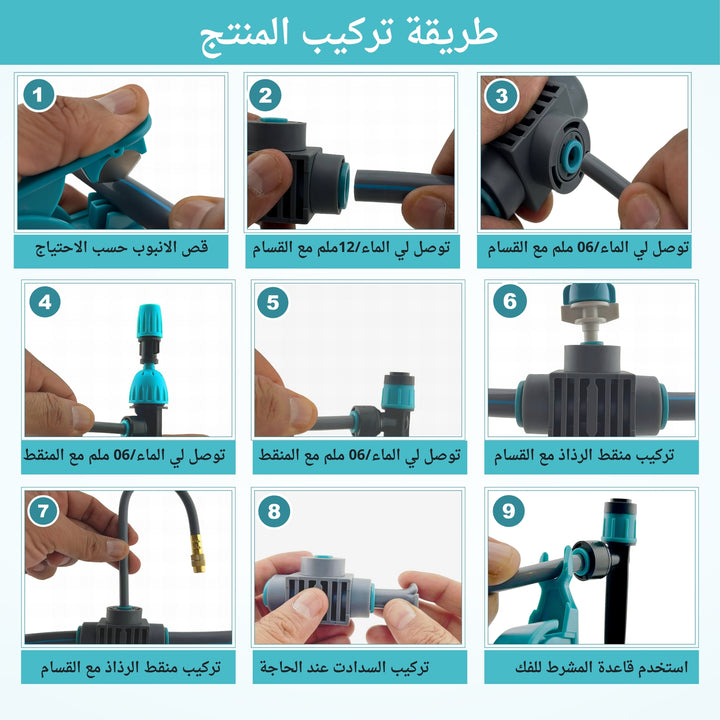 طريقة تركيب المنتج

1
قص الانبوب حسب الاحتياج

2
توصل لي الماء/12ملم مع القسام

3
توصل لي الماء/06 ملم مع القسام

4
توصل لي الماء/06 ملم مع المنقط

5
توصل لي الماء/06 ملم مع المنقط

6
تركيب منقط الرذاذ مع القسام

7
تركيب منقط الرذاذ مع القسام

8
تركيب السدادت عند الحاجة

9
استخدم قاعدة المشرط للفك